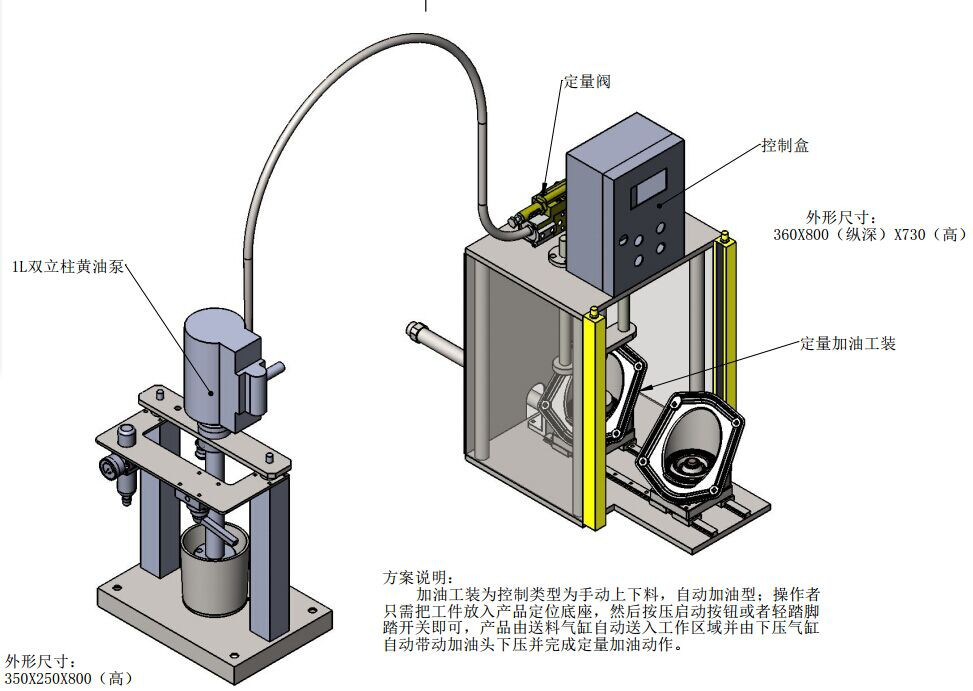 定量阀

控制盒

外形尺寸：
360X800（纵深）X730（高）

1L双立柱黄油泵

定量加油工装

方案说明：
加油工装为控制类型为手动上下料，自动加油型；操作者只需把工件放入产品定位底座，然后按压启动按钮或者轻踏脚踏开关即可，产品由送料气缸自动送入工作区域并由下压气缸自动带动加油头下压并完成定量加油动作。

外形尺寸：
350X250X800（高）